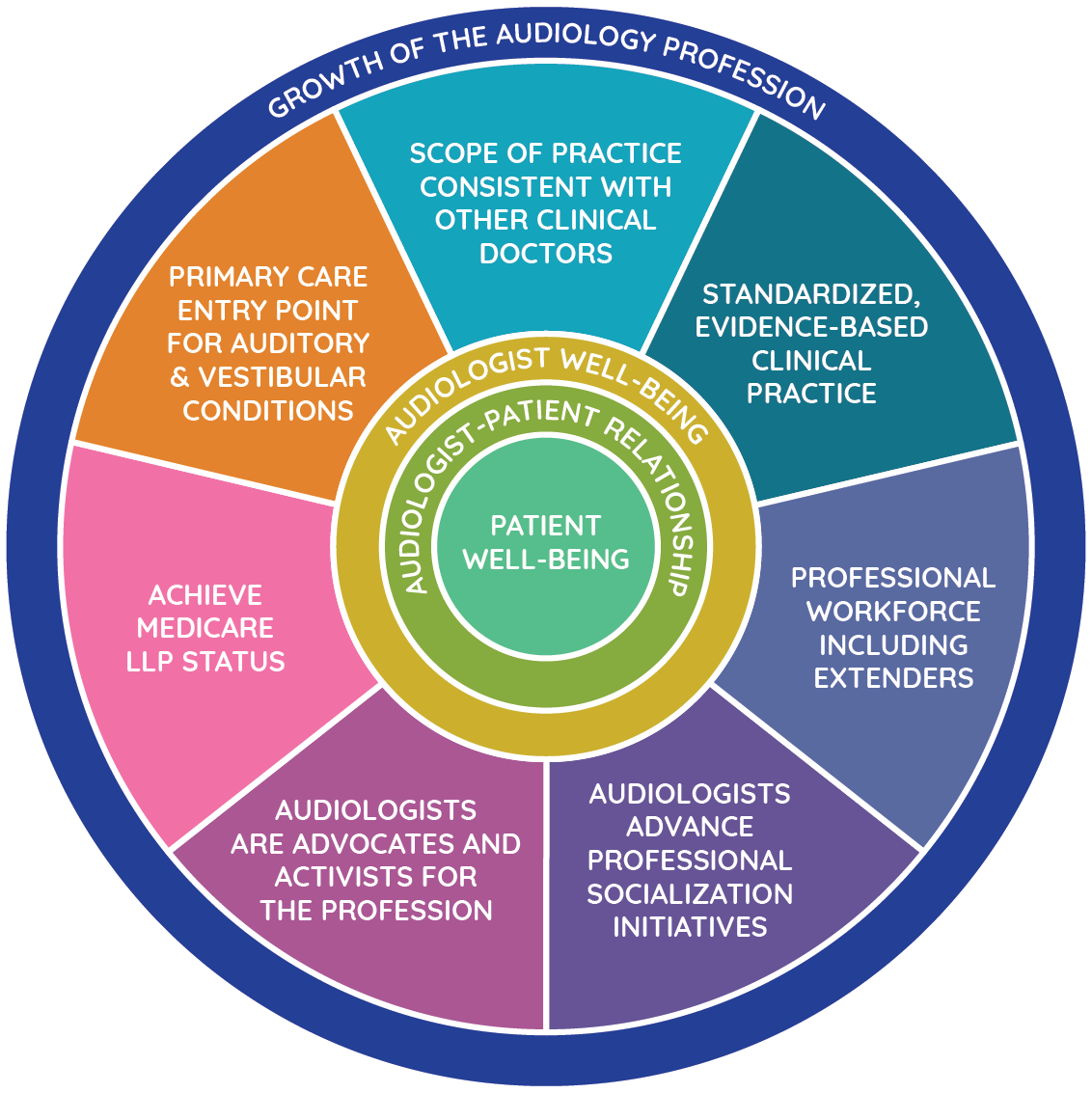 GROWTH OF THE AUDIOLOGY PROFESSION

SCOPE OF PRACTICE CONSISTENT WITH OTHER CLINICAL DOCTORS

STANDARDIZED, EVIDENCE-BASED CLINICAL PRACTICE

PROFESSIONAL WORKFORCE INCLUDING EXTENDERS

AUDIOLOGISTS ADVANCE PROFESSIONAL SOCIALIZATION INITIATIVES

AUDIOLOGISTS ARE ADVOCATES AND ACTIVISTS FOR THE PROFESSION

ACHIEVE MEDICARE LLP STATUS

PRIMARY CARE ENTRY POINT FOR AUDITORY & VESTIBULAR CONDITIONS

AUDIOLOGIST WELL-BEING

AUDIOLOGIST-PATIENT RELATIONSHIP

PATIENT WELL-BEING